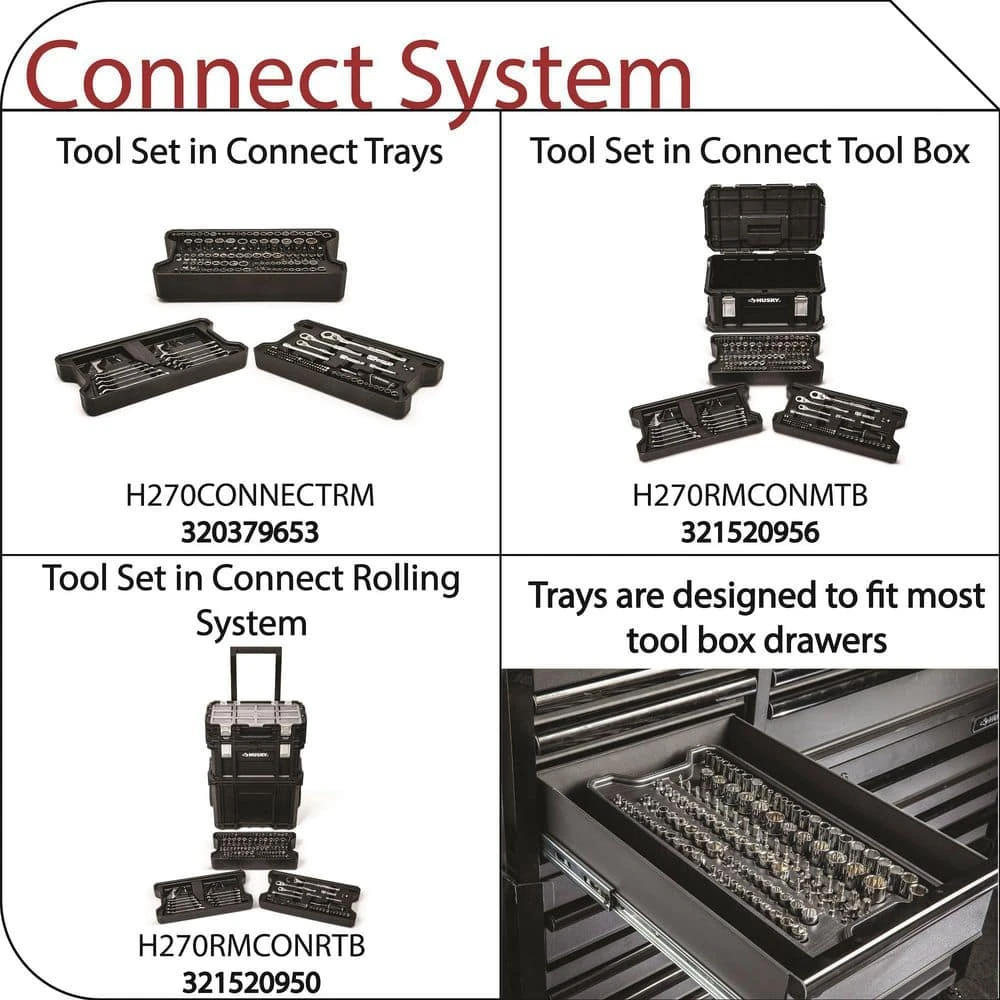 Connect System

Tool Set in Connect Trays

H270CONNECTRM
320379653

Tool Set in Connect Tool Box

HUSKY

H270RMCONMTB
321520956

Tool Set in Connect Rolling System

HUSKY

H270RMCONRTB
321520950

Trays are designed to fit most tool box drawers